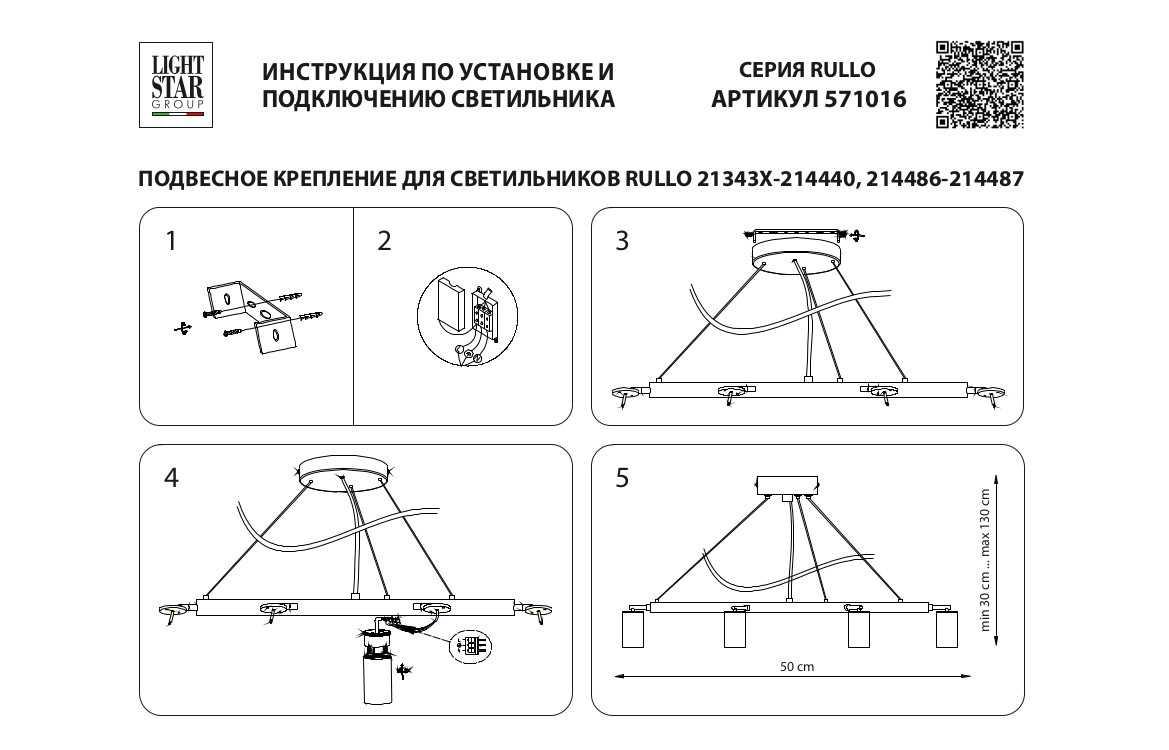 LIGHT STAR GROUP

ИНСТРУКЦИЯ ПО УСТАНОВКЕ И ПОДКЛЮЧЕНИЮ СВЕТИЛЬНИКА

СЕРИЯ RULLO
АРТИКУЛ 571016

ПОДВЕСНОЕ КРЕПЛЕНИЕ ДЛЯ СВЕТИЛЬНИКОВ RULLO 21343X-214440, 214486-214487

1

2

3

4

5

min 30 cm ... max 130 cm

50 cm