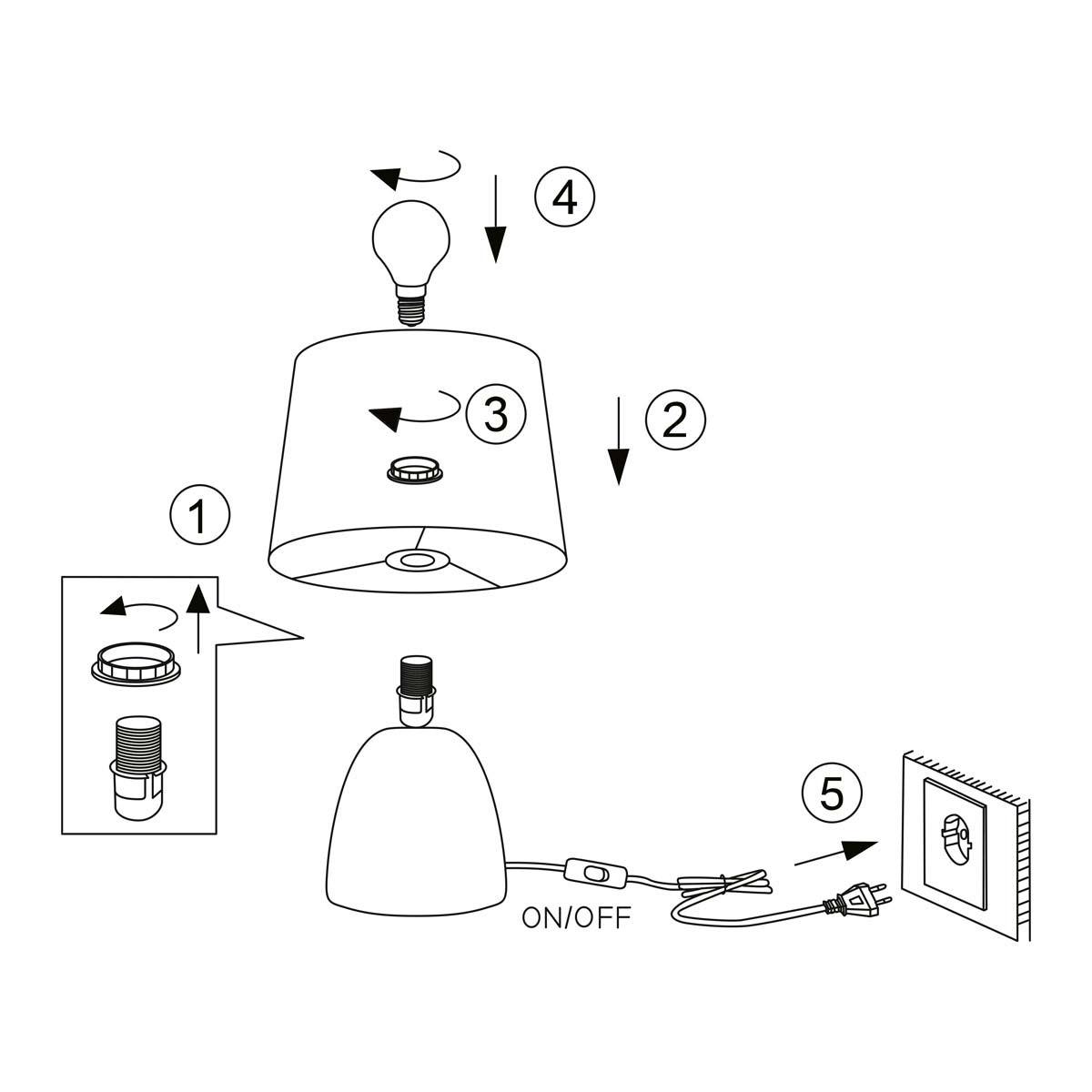 4

3

2

1

5

ON/OFF