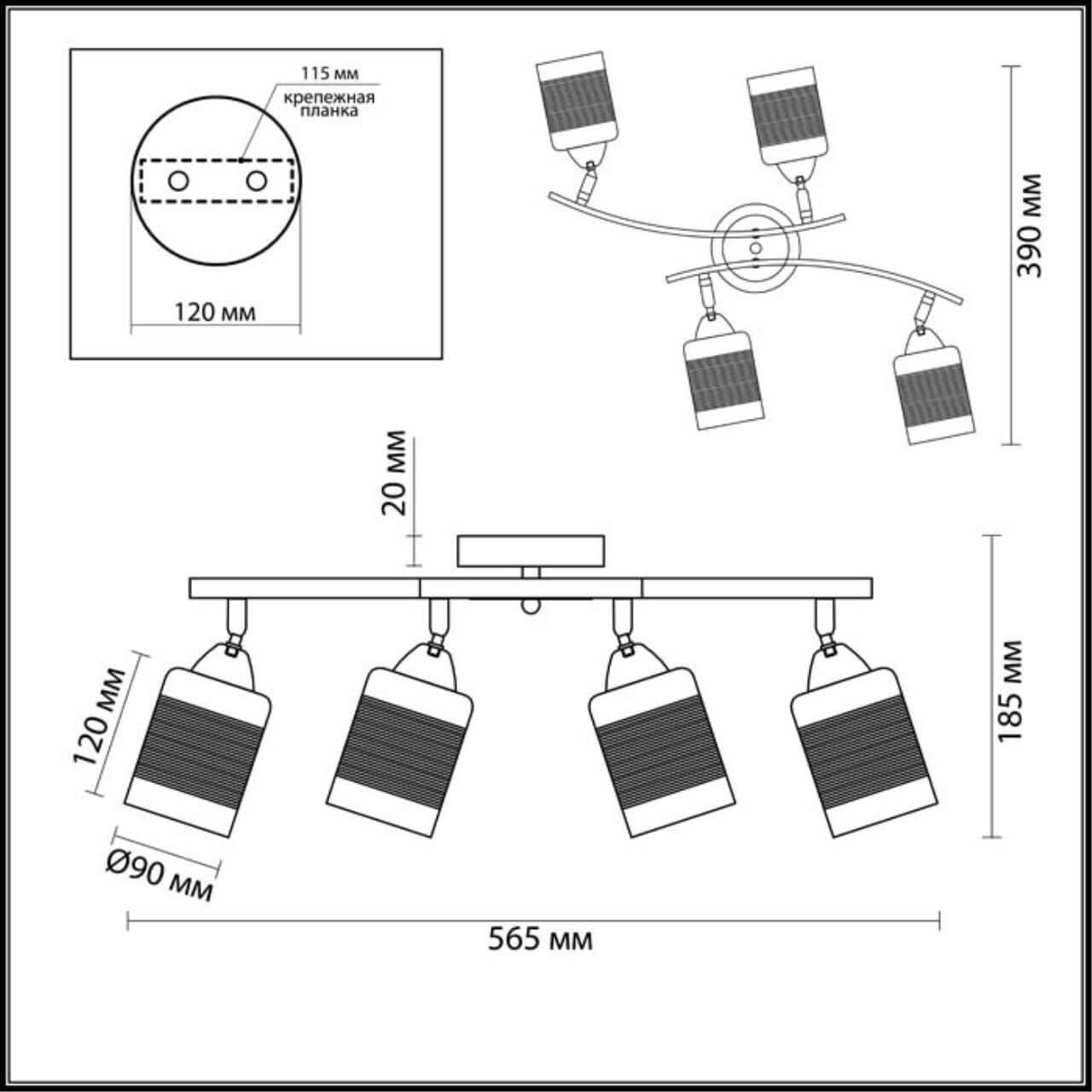 115 мм
крепежная планка
120 мм

390 мм

20 мм

185 мм

120 мм

Ø90 мм

565 мм