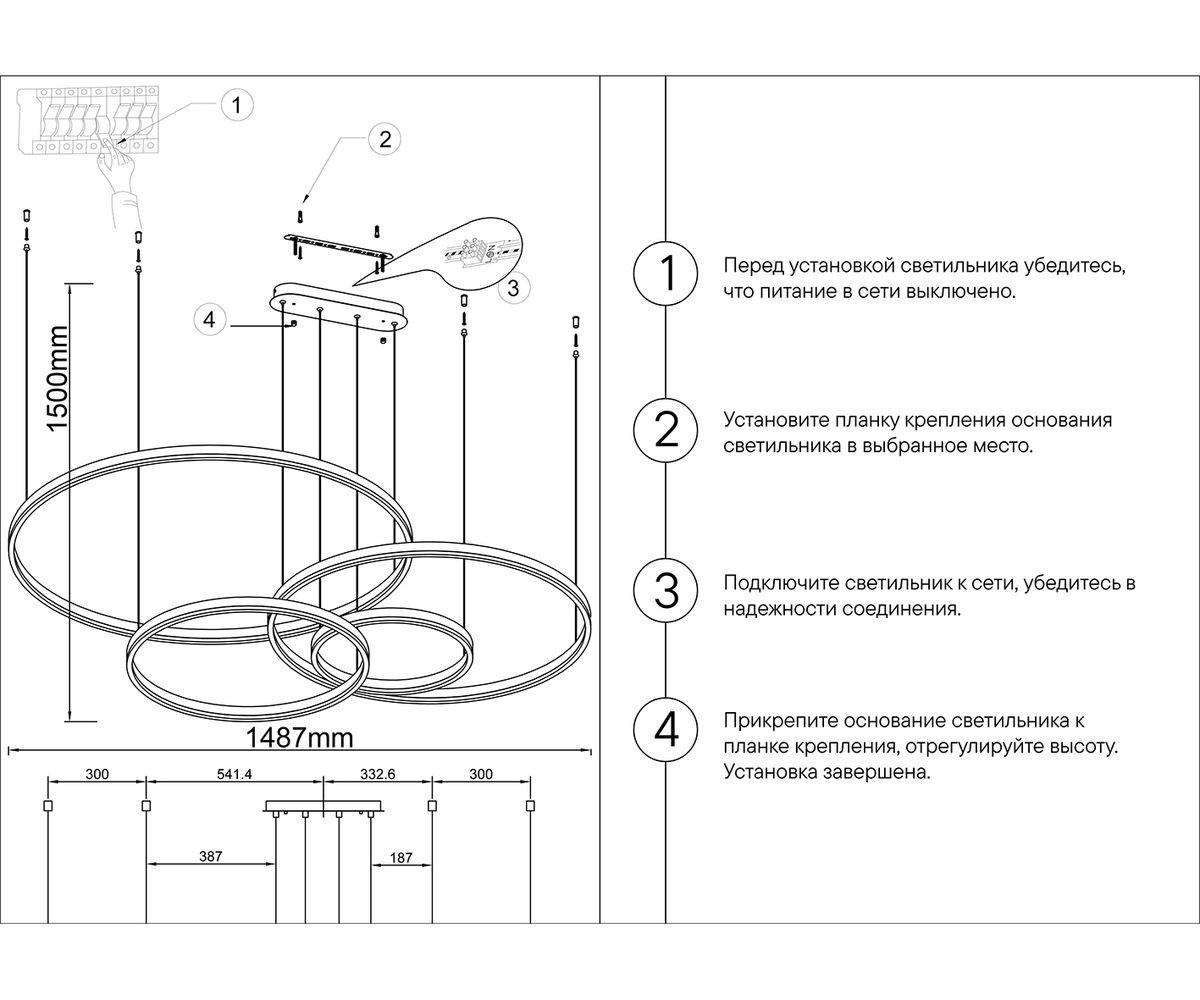 1

2

3

4

1500mm

1487mm

300

541.4

332.6

300

387

187

1

Перед установкой светильника убедитесь, что питание в сети выключено.

2

Установите планку крепления основания светильника в выбранное место.

3

Подключите светильник к сети, убедитесь в надежности соединения.

4

Прикрепите основание светильника к планке крепления, отрегулируйте высоту. Установка завершена.