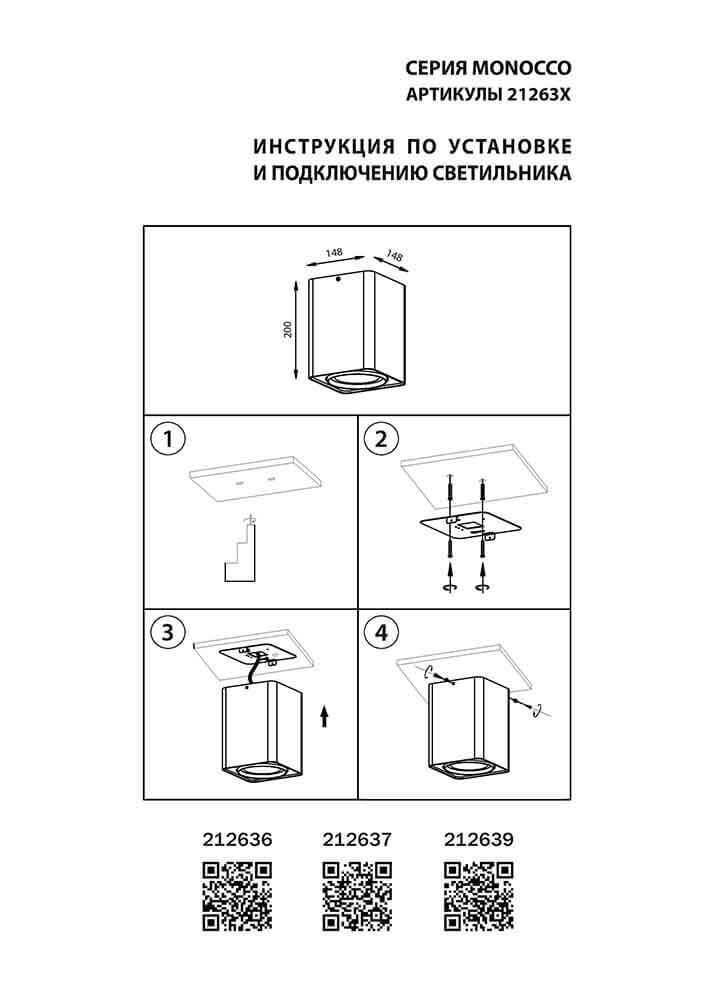 СЕРИЯ MONOCCO
АРТИКУЛЫ 21263X

ИНСТРУКЦИЯ ПО УСТАНОВКЕ
И ПОДКЛЮЧЕНИЮ СВЕТИЛЬНИКА

148
148
200

1

2

3

4

212636
212637
212639