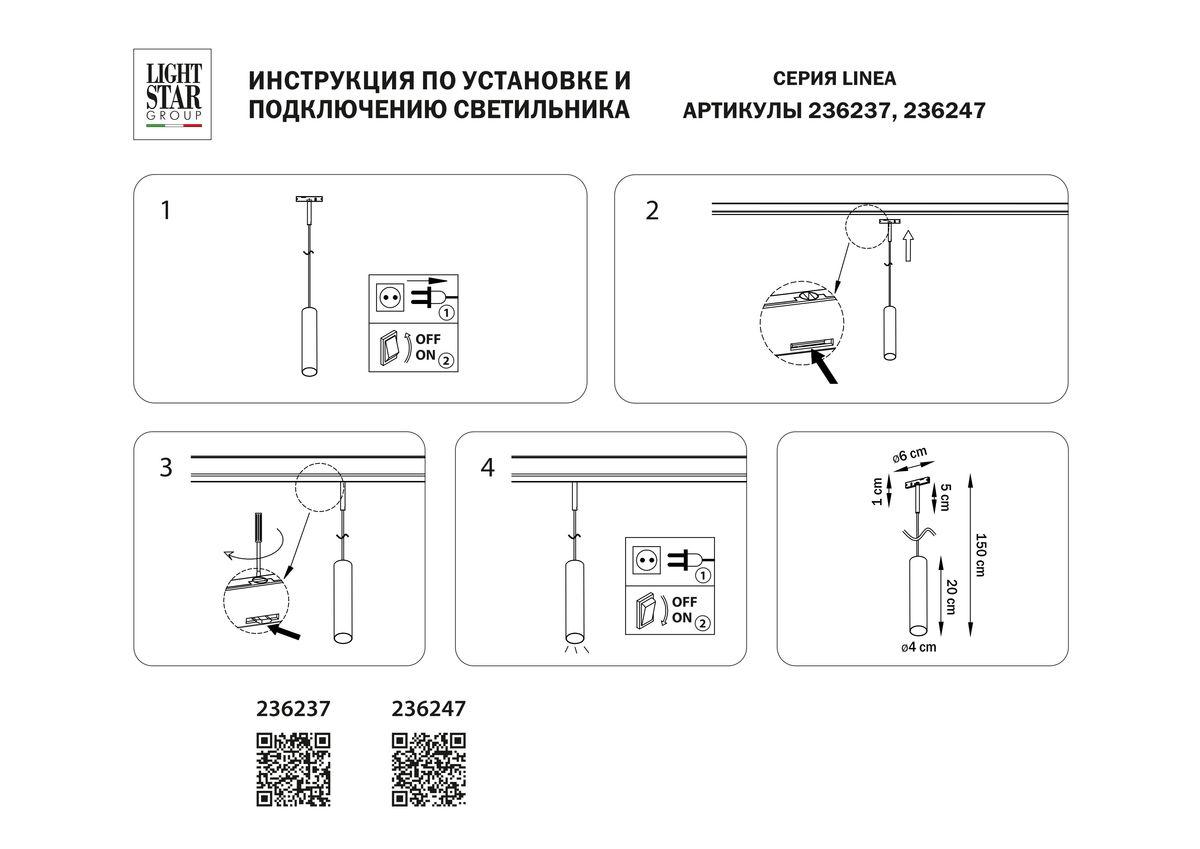 LIGHT STAR GROUP

ИНСТРУКЦИЯ ПО УСТАНОВКЕ И ПОДКЛЮЧЕНИЮ СВЕТИЛЬНИКА

СЕРИЯ LINEA
АРТИКУЛЫ 236237, 236247

1

①
OFF
ON ②

2

3

4

①
OFF
ON ②

ø6 cm
1 cm
5 cm
150 cm
20 cm
ø4 cm

236237

236247