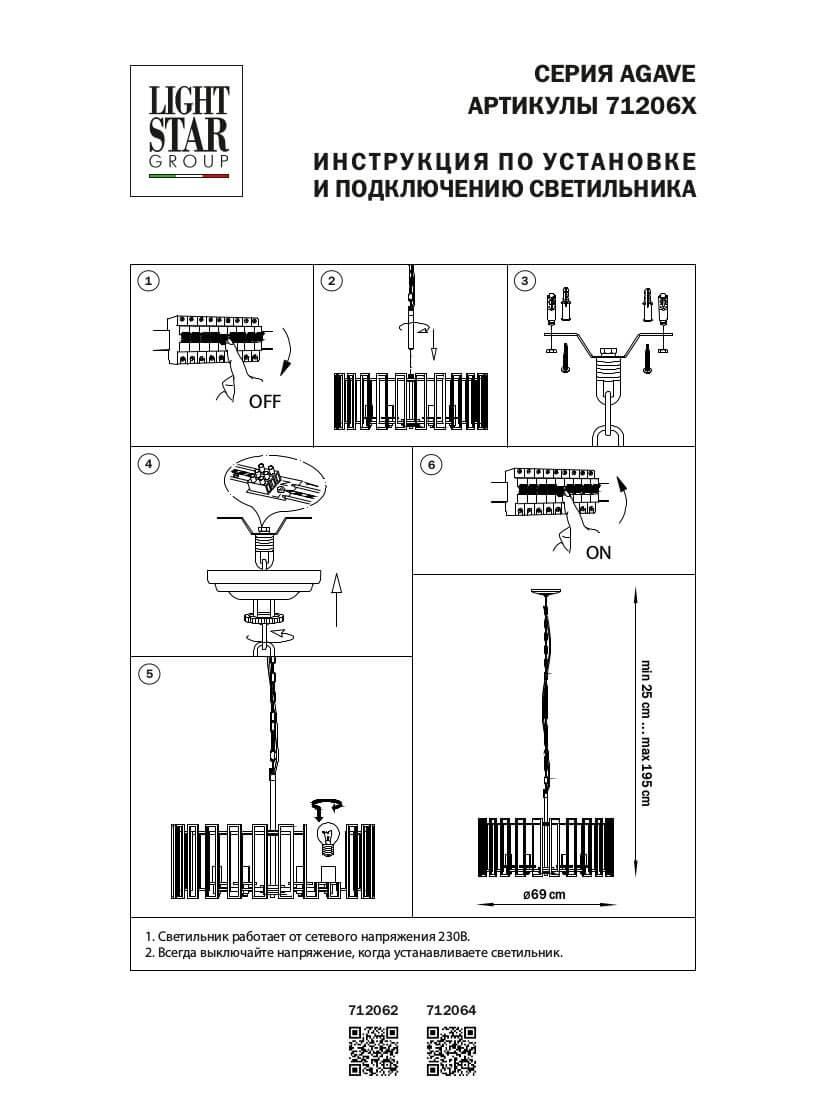 LIGHT STAR GROUP

СЕРИЯ AGAVE
АРТИКУЛЫ 71206X

ИНСТРУКЦИЯ ПО УСТАНОВКЕ И ПОДКЛЮЧЕНИЮ СВЕТИЛЬНИКА

1

OFF

2

3

4

6

ON

5

min 25 cm ... max 195 cm

ø69 cm

1. Светильник работает от сетевого напряжения 230В.
2. Всегда выключайте напряжение, когда устанавливаете светильник.

712062 712064