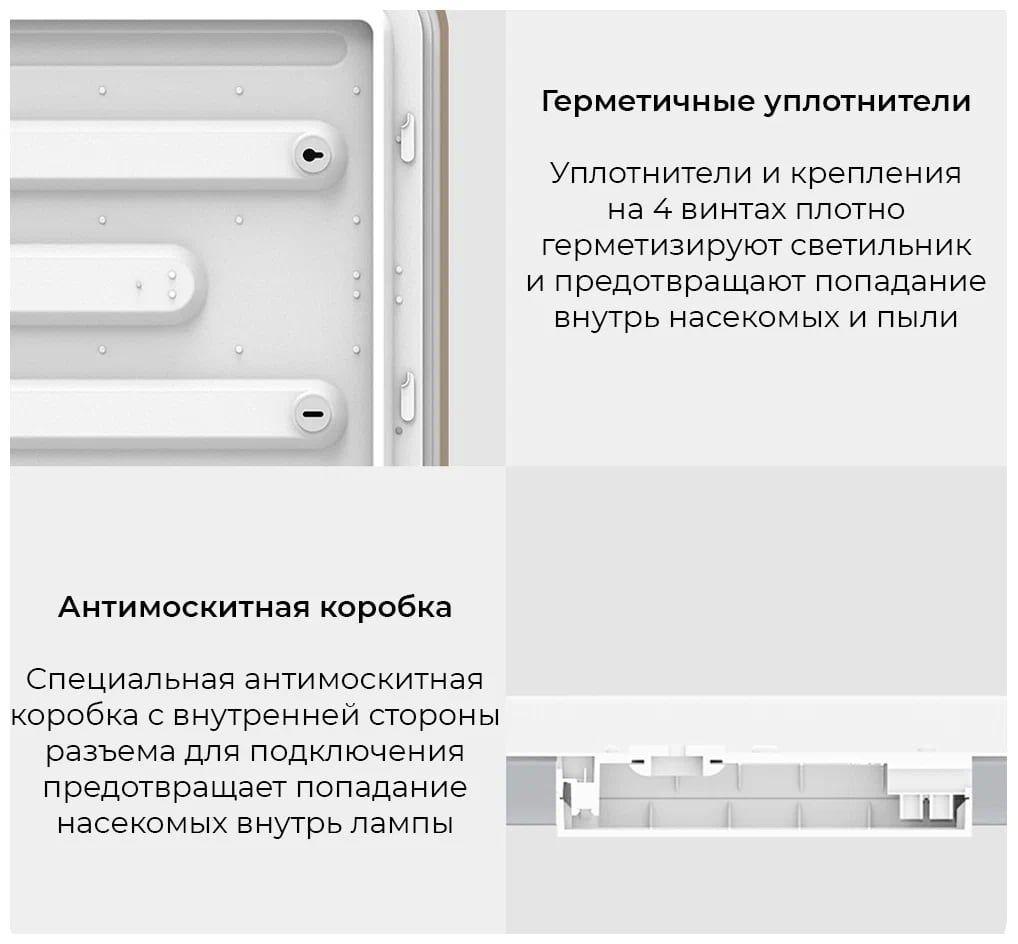 Герметичные уплотнители

Уплотнители и крепления на 4 винтах плотно герметизируют светильник и предотвращают попадание внутрь насекомых и пыли

Антимоскитная коробка

Специальная антимоскитная коробка с внутренней стороны разъема для подключения предотвращает попадание насекомых внутрь лампы