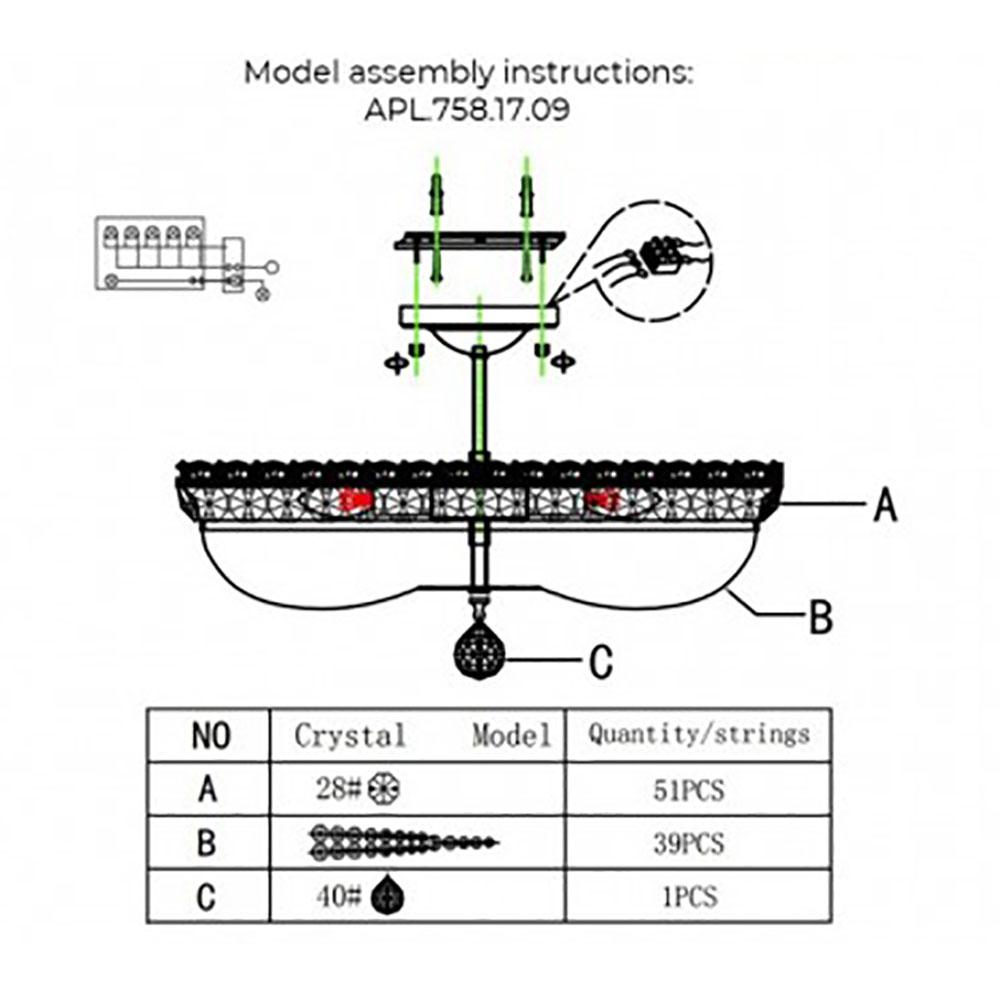 Model assembly instructions:
APL.758.17.09

A

B

C

| NO | Crystal Model | Quantity/strings |
|---|---|---|
| A | 28# | 51PCS |
| B | | 39PCS |
| C | 40# | 1PCS |