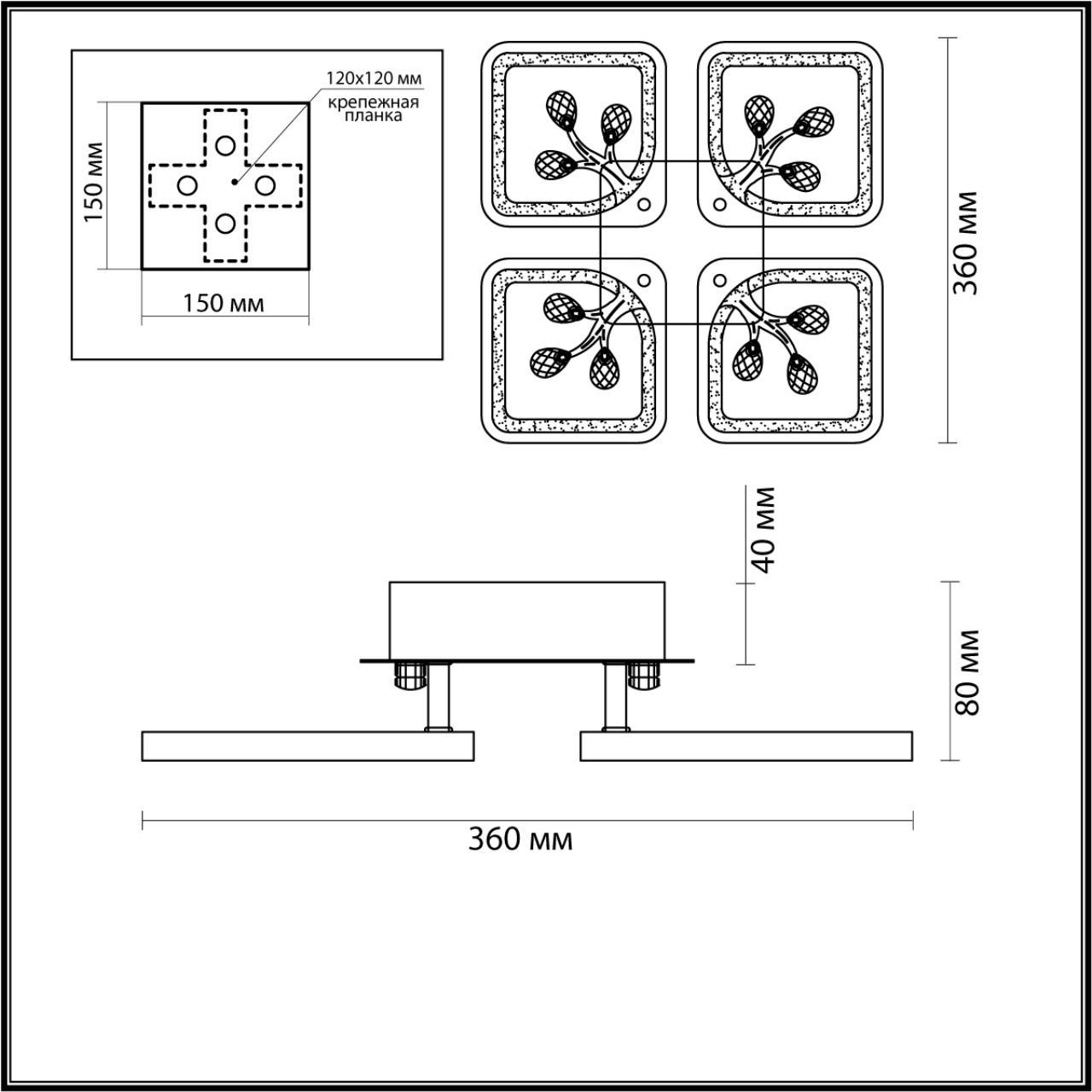 120x120 мм
крепежная планка

150 мм

150 мм

360 мм

40 мм

80 мм

360 мм