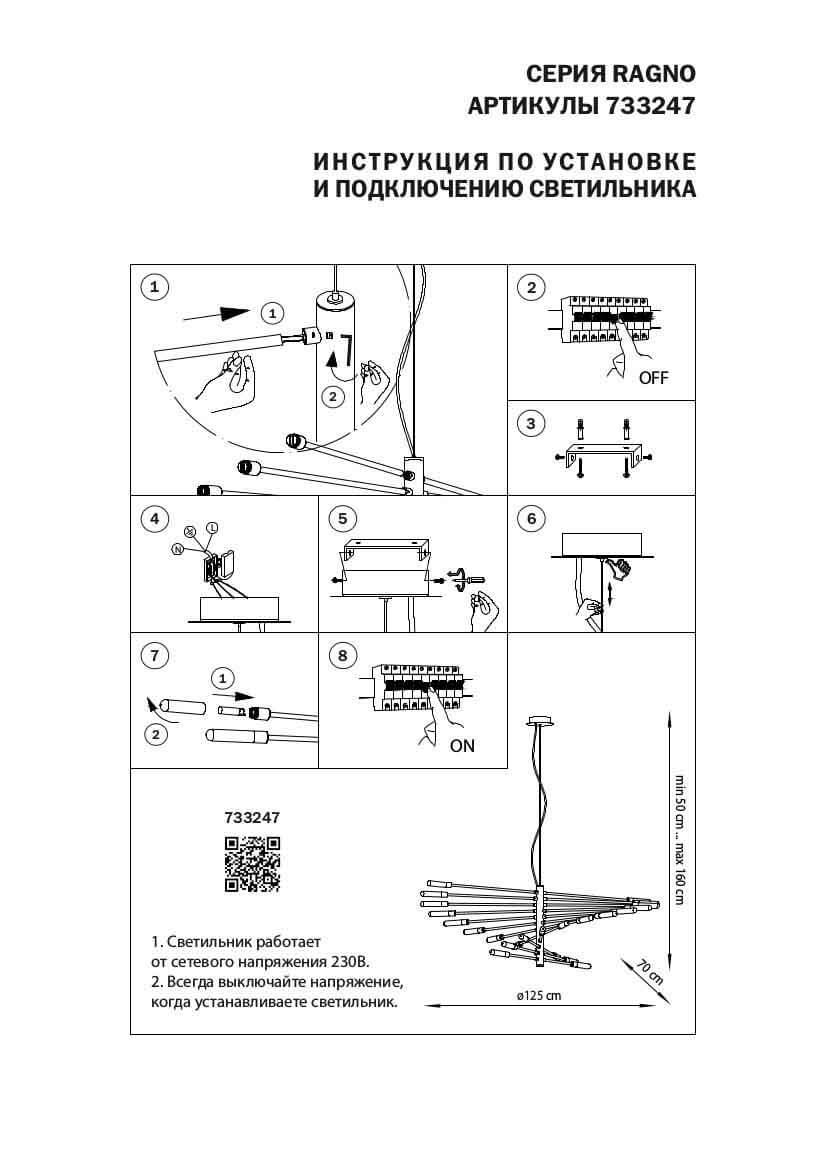 СЕРИЯ RAGNO
АРТИКУЛЫ 733247

ИНСТРУКЦИЯ ПО УСТАНОВКЕ
И ПОДКЛЮЧЕНИЮ СВЕТИЛЬНИКА

1
1
2

2
OFF

3

4
L
N

5

6

7
1
2

8
ON

733247

1. Светильник работает от сетевого напряжения 230В.
2. Всегда выключайте напряжение, когда устанавливаете светильник.

min 50 cm ... max 160 cm
70 cm
ø125 cm