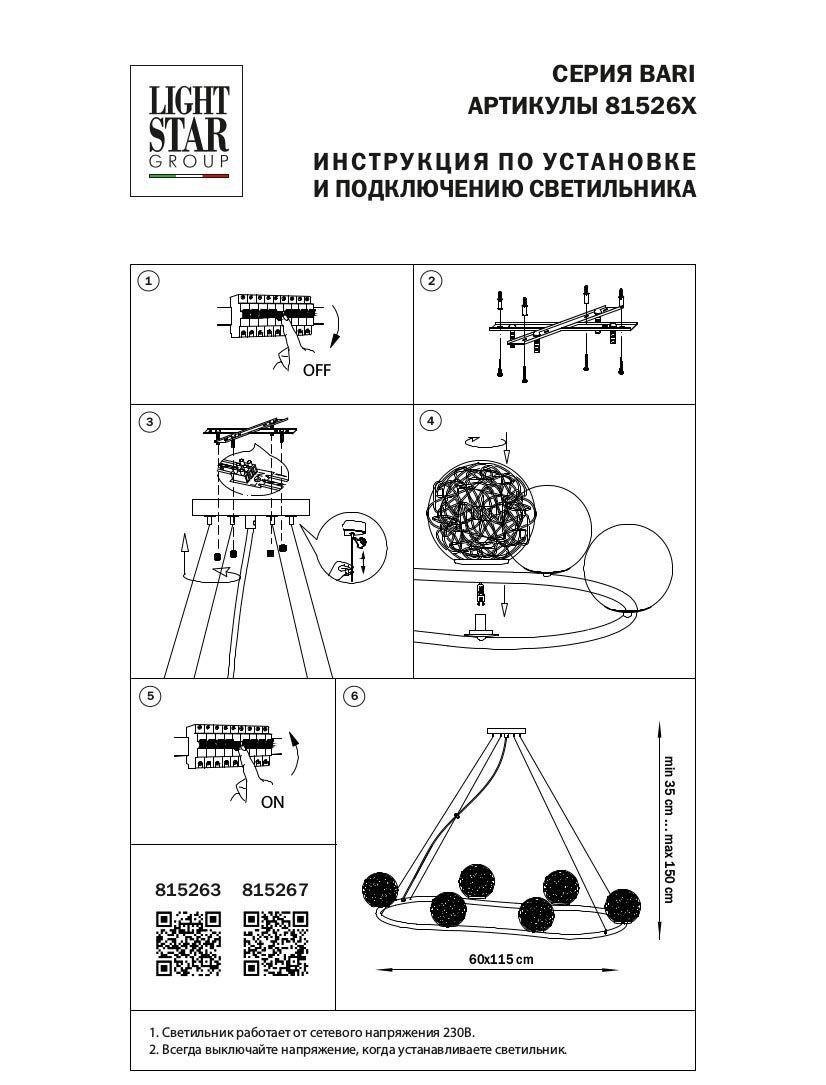 LIGHT STAR GROUP

СЕРИЯ BARI
АРТИКУЛЫ 81526X

ИНСТРУКЦИЯ ПО УСТАНОВКЕ
И ПОДКЛЮЧЕНИЮ СВЕТИЛЬНИКА

1

OFF

2

3

4

5

ON

6

min 35 cm ... max 150 cm

60x115 cm

815263 815267

1. Светильник работает от сетевого напряжения 230В.
2. Всегда выключайте напряжение, когда устанавливаете светильник.